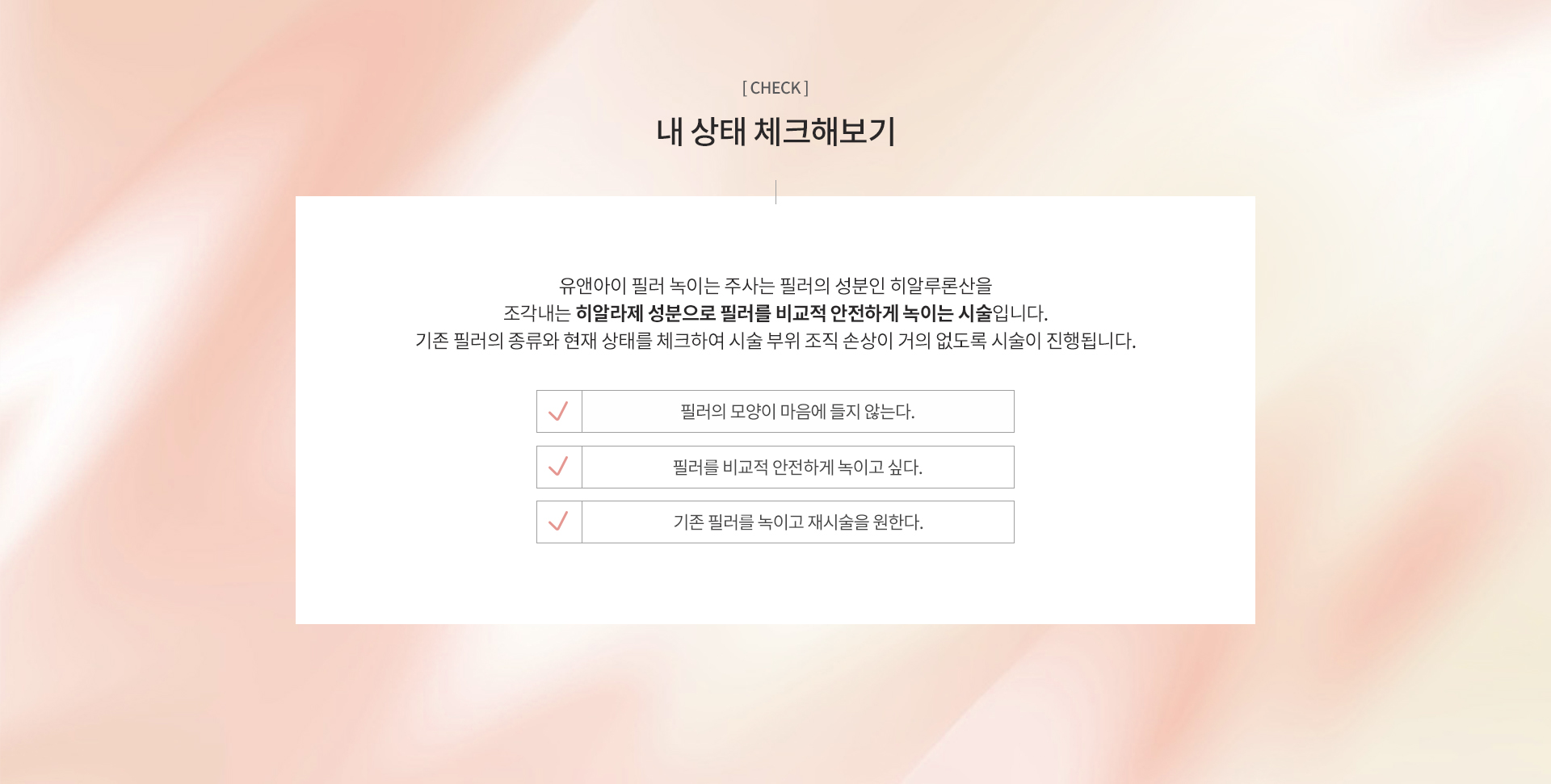 [ CHECK ]

내 상태 체크해보기

유앤아이 필러 녹이는 주사는 필러의 성분인 히알루론산을 조각내는 히알라제 성분으로 필러를 비교적 안전하게 녹이는 시술입니다. 기존 필러의 종류와 현재 상태를 체크하여 시술 부위 조직 손상이 거의 없도록 시술이 진행됩니다.

✓ 필러의 모양이 마음에 들지 않는다.

✓ 필러를 비교적 안전하게 녹이고 싶다.

✓ 기존 필러를 녹이고 재시술을 원한다.